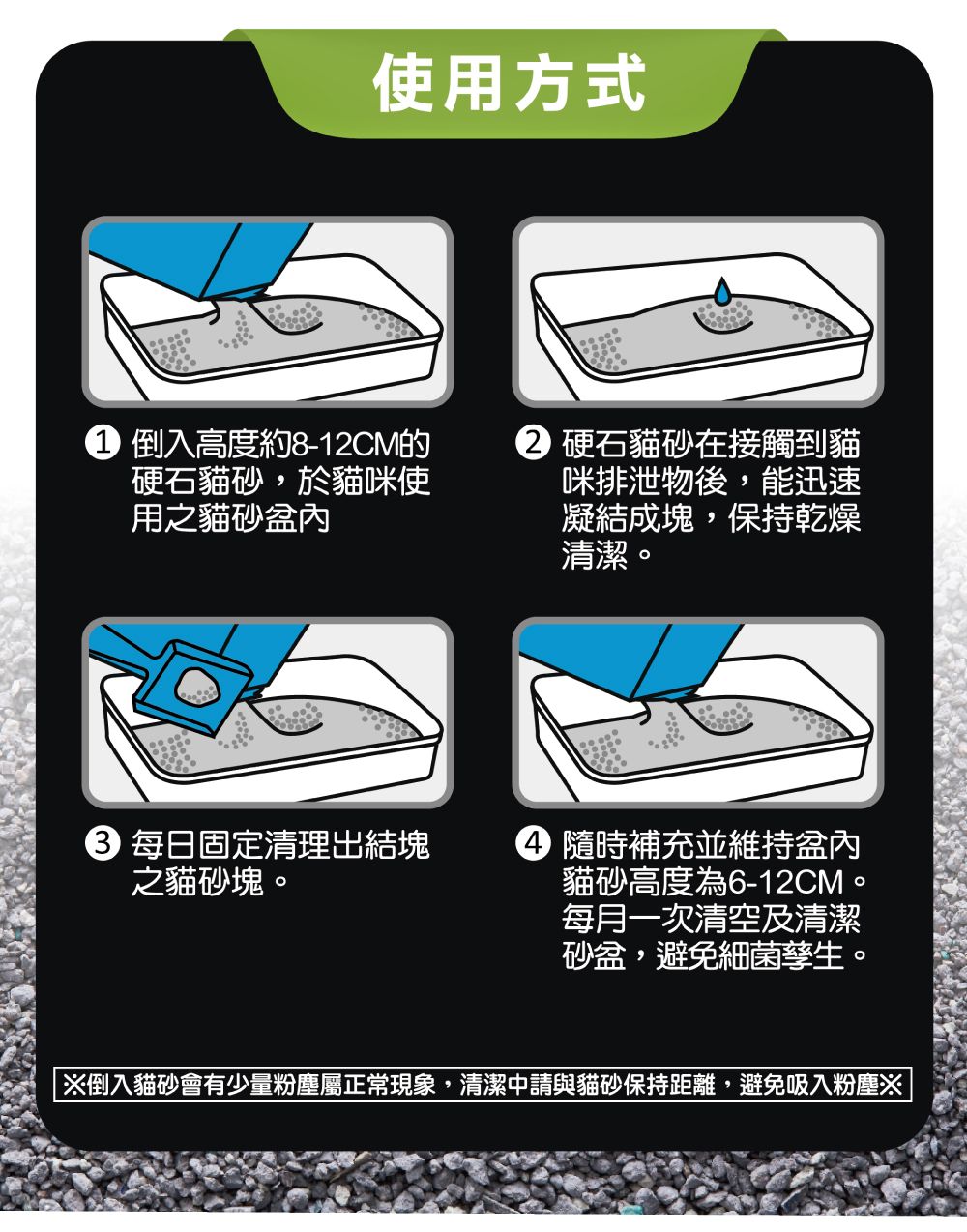 使用方式

① 倒入高度約8-12CM的硬石貓砂，於貓咪使用之貓砂盆內

② 硬石貓砂在接觸到貓咪排泄物後，能迅速凝結成塊，保持乾燥清潔。

③ 每日固定清理出結塊之貓砂塊。

④ 隨時補充並維持盆內貓砂高度為6-12CM。每月一次清空及清潔砂盆，避免細菌孳生。

※倒入貓砂會有少量粉塵屬正常現象，清潔中請與貓砂保持距離，避免吸入粉塵※